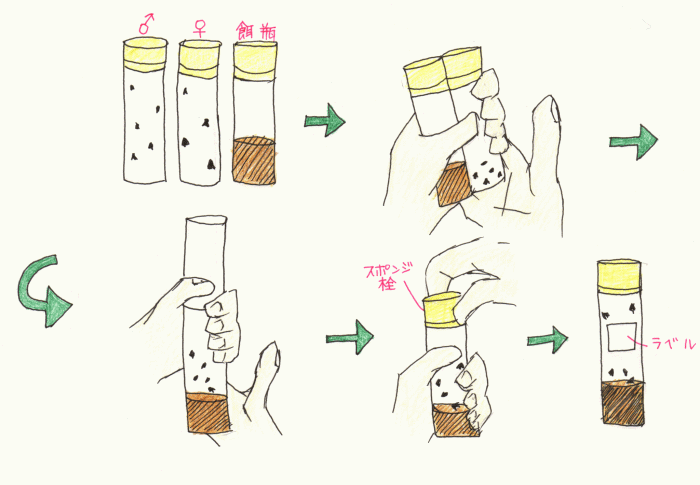 ♂ ♀ 餌瓶

スポンジ栓

ラベル